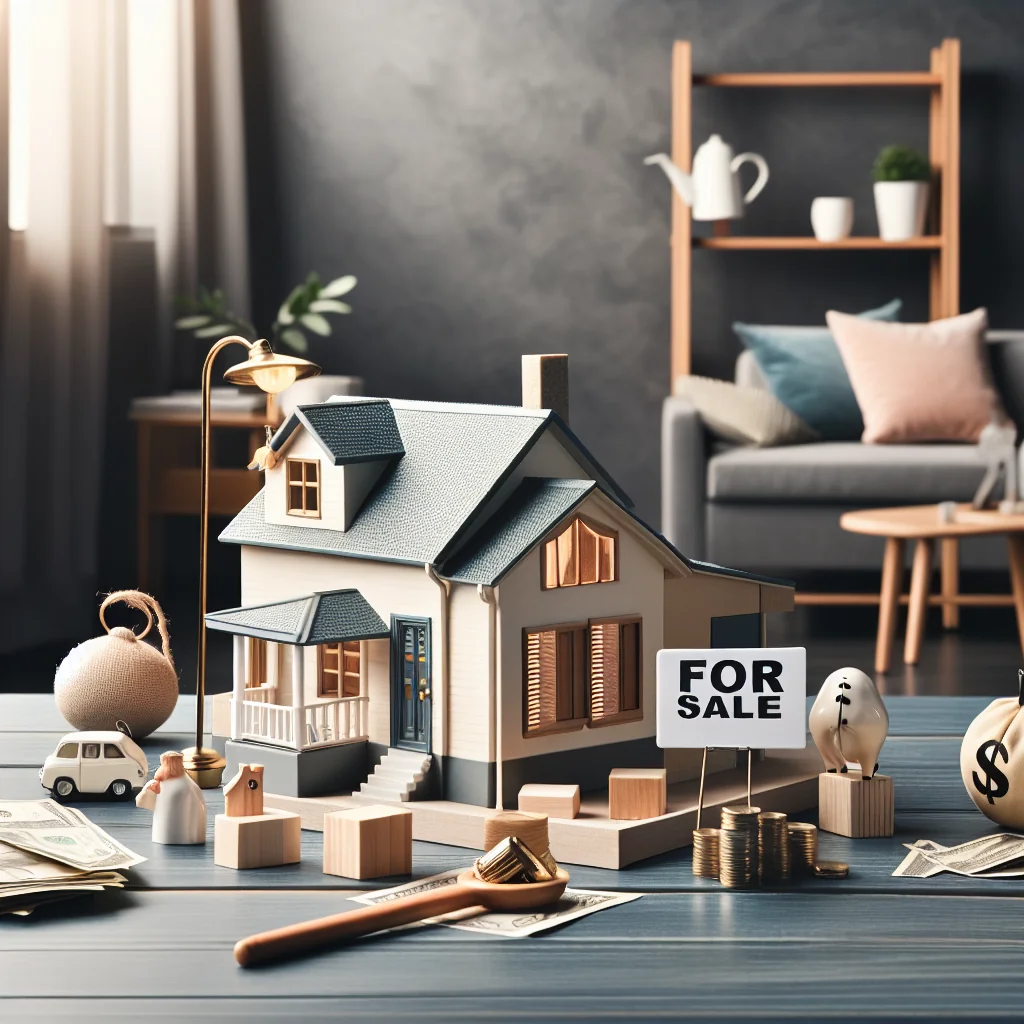 FOR SALE

$